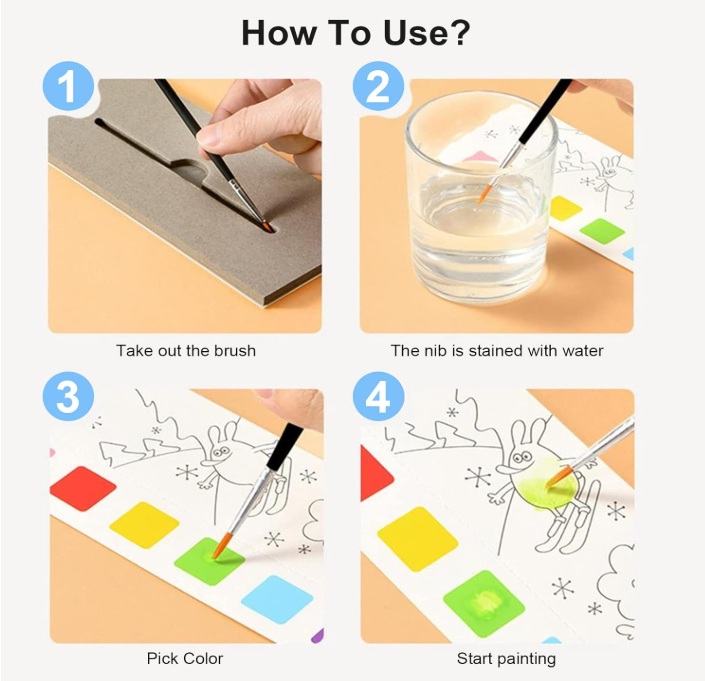 How To Use?

1

Take out the brush

2

The nib is stained with water

3

Pick Color

4

Start painting